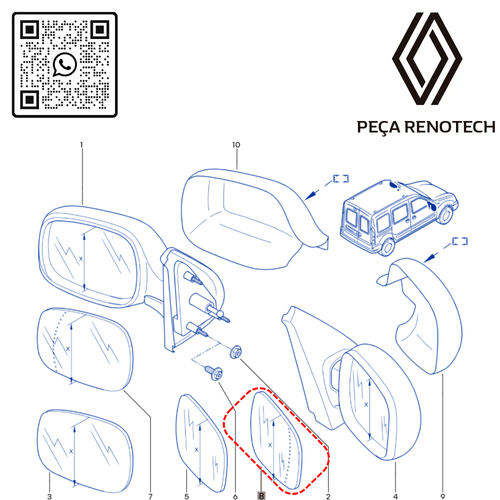 PEÇA RENOTECH

1

10

x

x

x

x

x

x

3

7

5

6

8

2

4

9